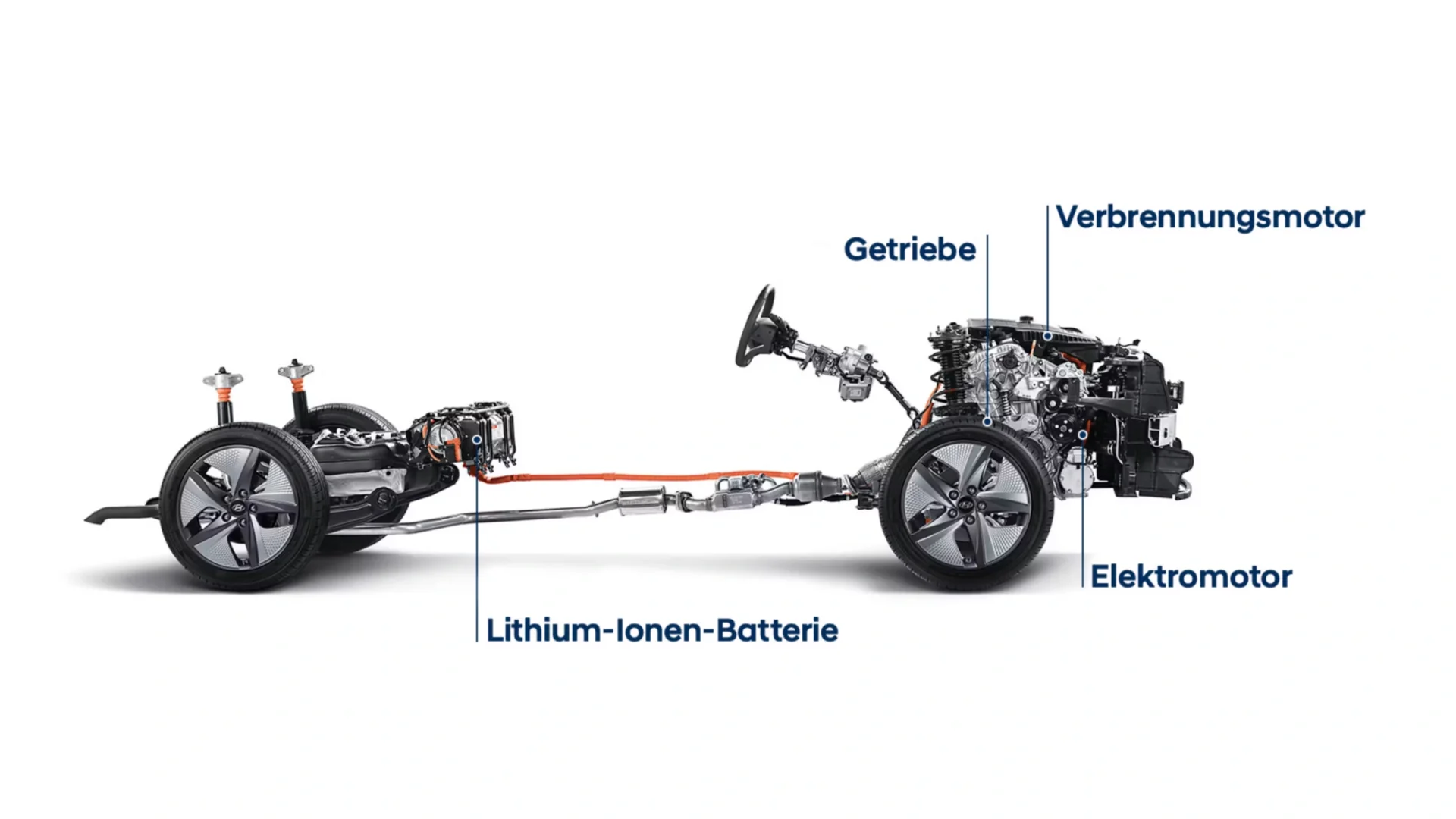 Verbrennungsmotor

Getriebe

Elektromotor

Lithium-Ionen-Batterie